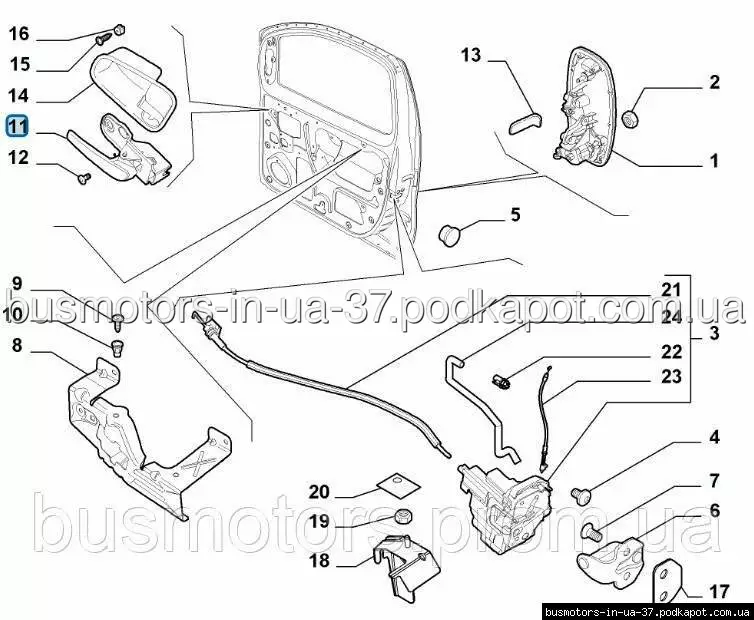 16
15
14
11
12
13
2
1
5
9
10
8
busmotors-in-ua-37.podkapot.com.ua
21
24
22
23
3
4
7
6
17
20
19
18
busmotors.prom.ua
busmotors-in-ua-37.podkapot.com.ua